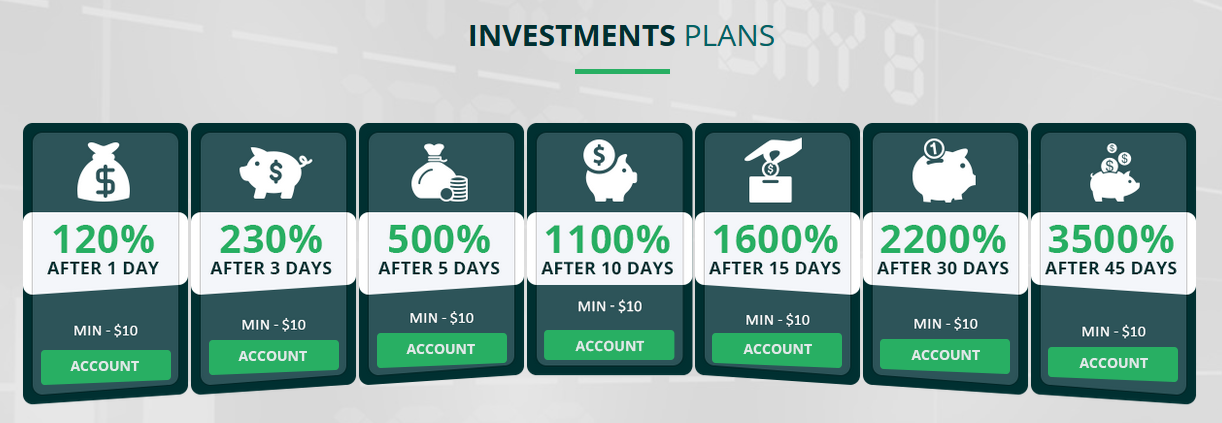 INVESTMENTS PLANS

120%
AFTER 1 DAY
MIN - $10
ACCOUNT

230%
AFTER 3 DAYS
MIN - $10
ACCOUNT

500%
AFTER 5 DAYS
MIN - $10
ACCOUNT

1100%
AFTER 10 DAYS
MIN - $10
ACCOUNT

1600%
AFTER 15 DAYS
MIN - $10
ACCOUNT

2200%
AFTER 30 DAYS
MIN - $10
ACCOUNT

3500%
AFTER 45 DAYS
MIN - $10
ACCOUNT